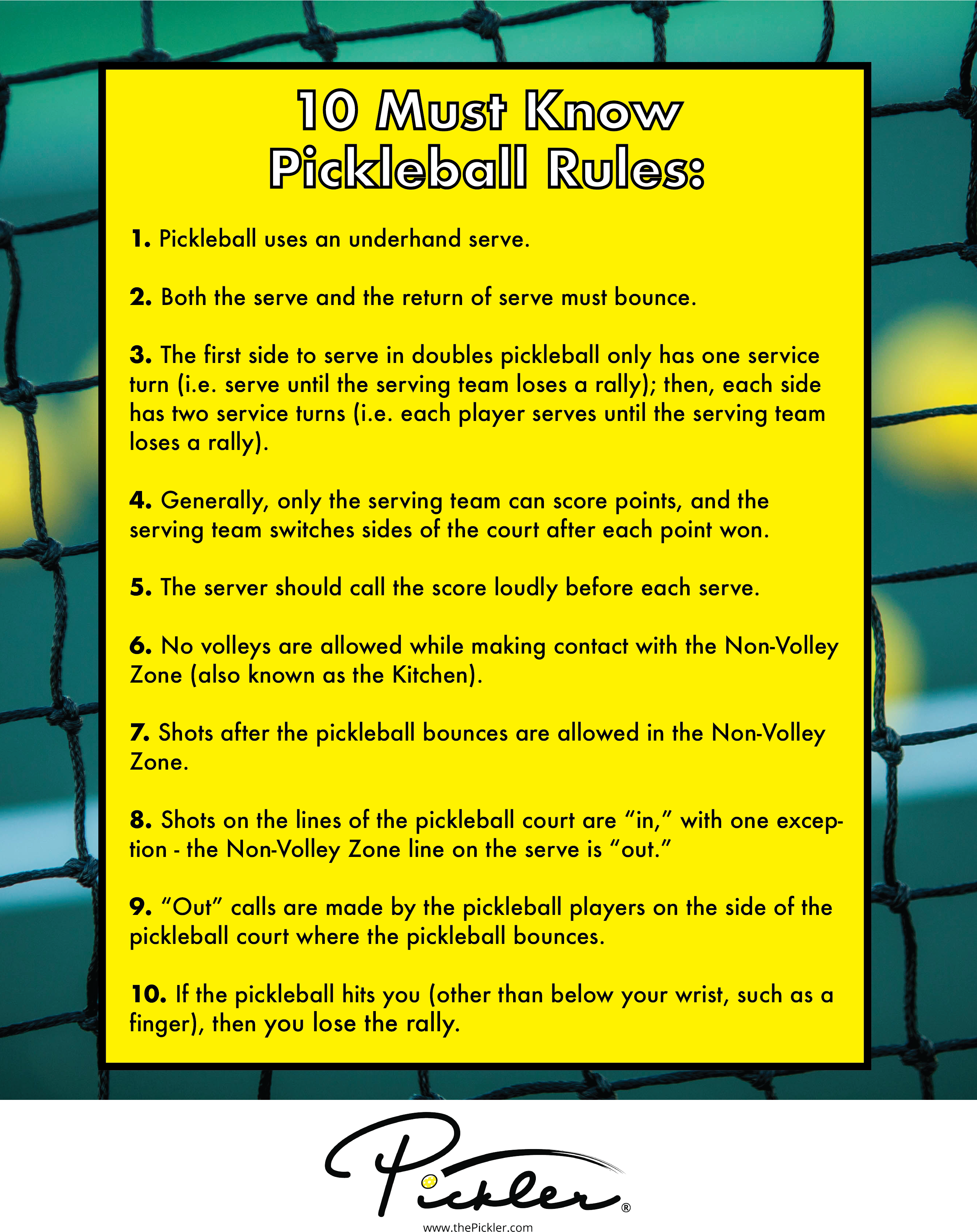 10 Must Know Pickleball Rules:

1. Pickleball uses an underhand serve.

2. Both the serve and the return of serve must bounce.

3. The first side to serve in doubles pickleball only has one service turn (i.e. serve until the serving team loses a rally); then, each side has two service turns (i.e. each player serves until the serving team loses a rally).

4. Generally, only the serving team can score points, and the serving team switches sides of the court after each point won.

5. The server should call the score loudly before each serve.

6. No volleys are allowed while making contact with the Non-Volley Zone (also known as the Kitchen).

7. Shots after the pickleball bounces are allowed in the Non-Volley Zone.

8. Shots on the lines of the pickleball court are "in," with one exception - the Non-Volley Zone line on the serve is "out."

9. "Out" calls are made by the pickleball players on the side of the pickleball court where the pickleball bounces.

10. If the pickleball hits you (other than below your wrist, such as a finger), then you lose the rally.

Pickler®
www.thePickler.com